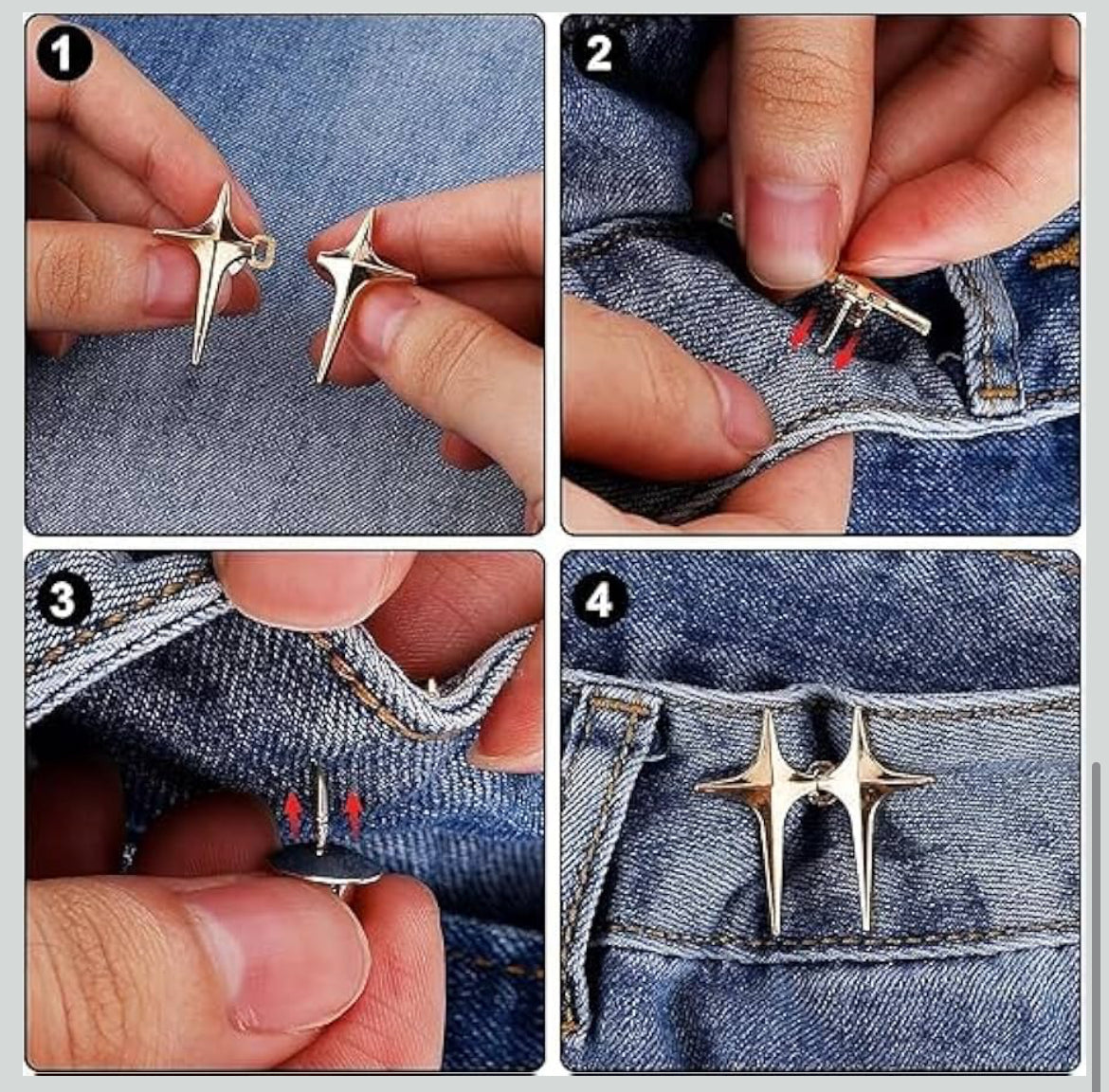 1

2

3

4