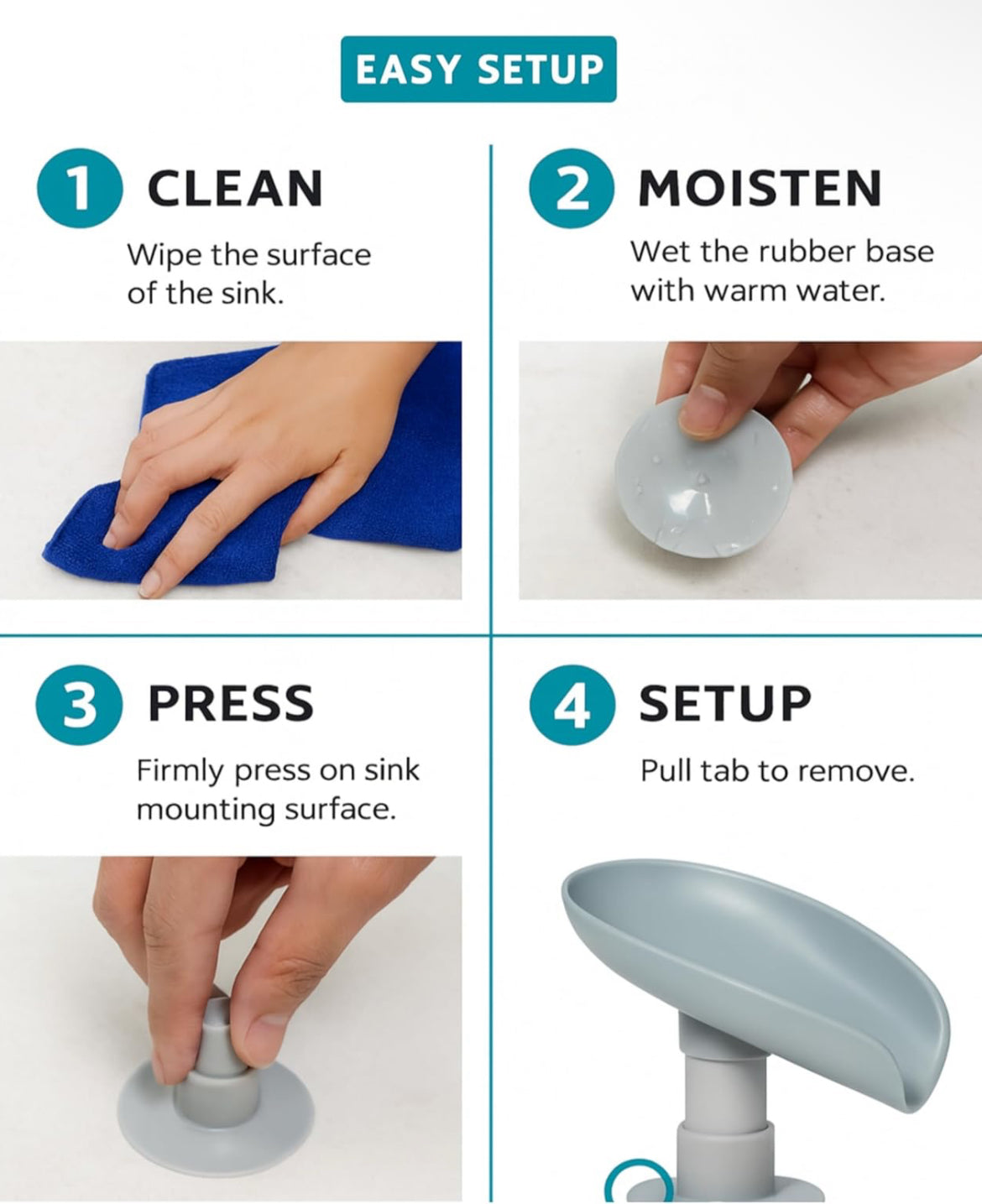 EASY SETUP

1 CLEAN

Wipe the surface of the sink.

2 MOISTEN

Wet the rubber base with warm water.

3 PRESS

Firmly press on sink mounting surface.

4 SETUP

Pull tab to remove.