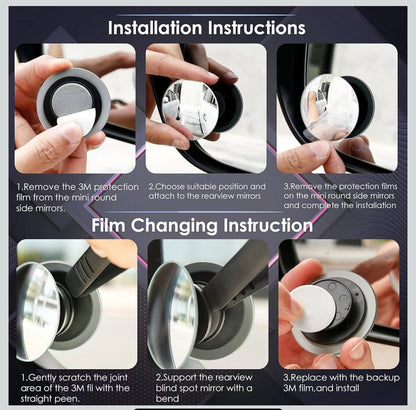 Installation Instructions

1.Remove the 3M protection film from the mini round side mirrors.

2.Choose suitable position and attach to the rearview mirrors

3.Remove the protection films on the mini round side mirrors and complete the installation

Film Changing Instruction

1.Gently scratch the joint area of the 3M fil with the straight peen.

2.Support the rearview blind spot mirror with a bend

3.Replace with the backup 3M film,and install