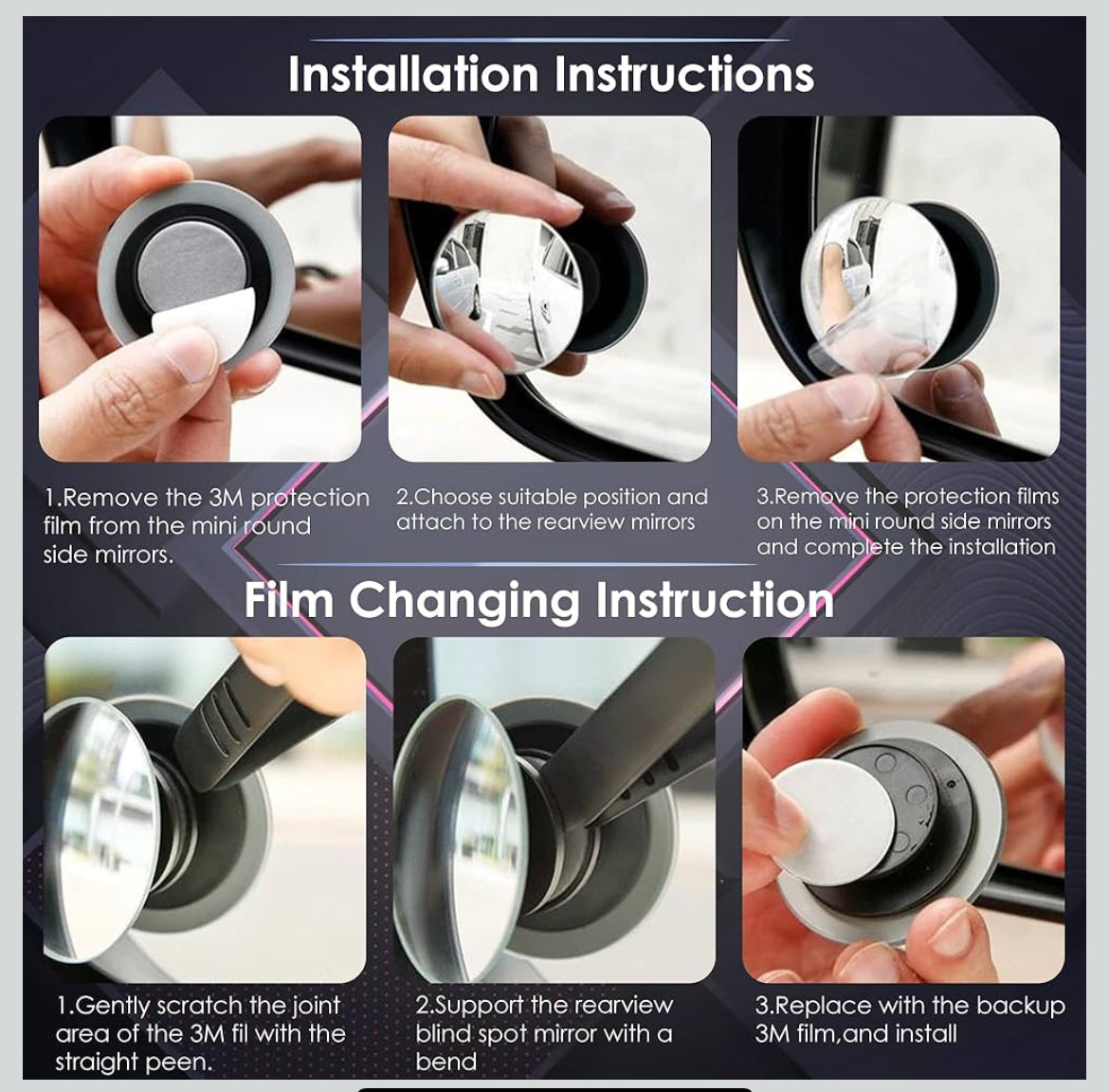 Installation Instructions

1.Remove the 3M protection film from the mini round side mirrors.

2.Choose suitable position and attach to the rearview mirrors

3.Remove the protection films on the mini round side mirrors and complete the installation

Film Changing Instruction

1.Gently scratch the joint area of the 3M fil with the straight peen.

2.Support the rearview blind spot mirror with a bend

3.Replace with the backup 3M film,and install