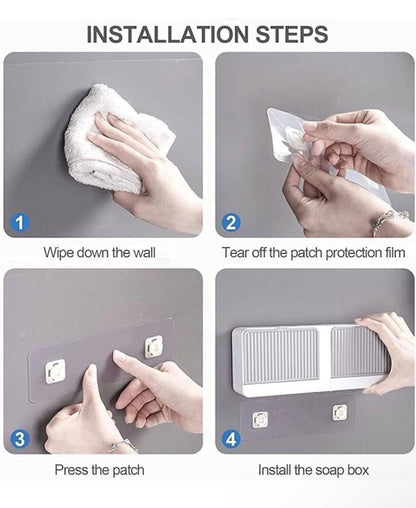 INSTALLATION STEPS

1

Wipe down the wall

2

Tear off the patch protection film

3

Press the patch

4

Install the soap box