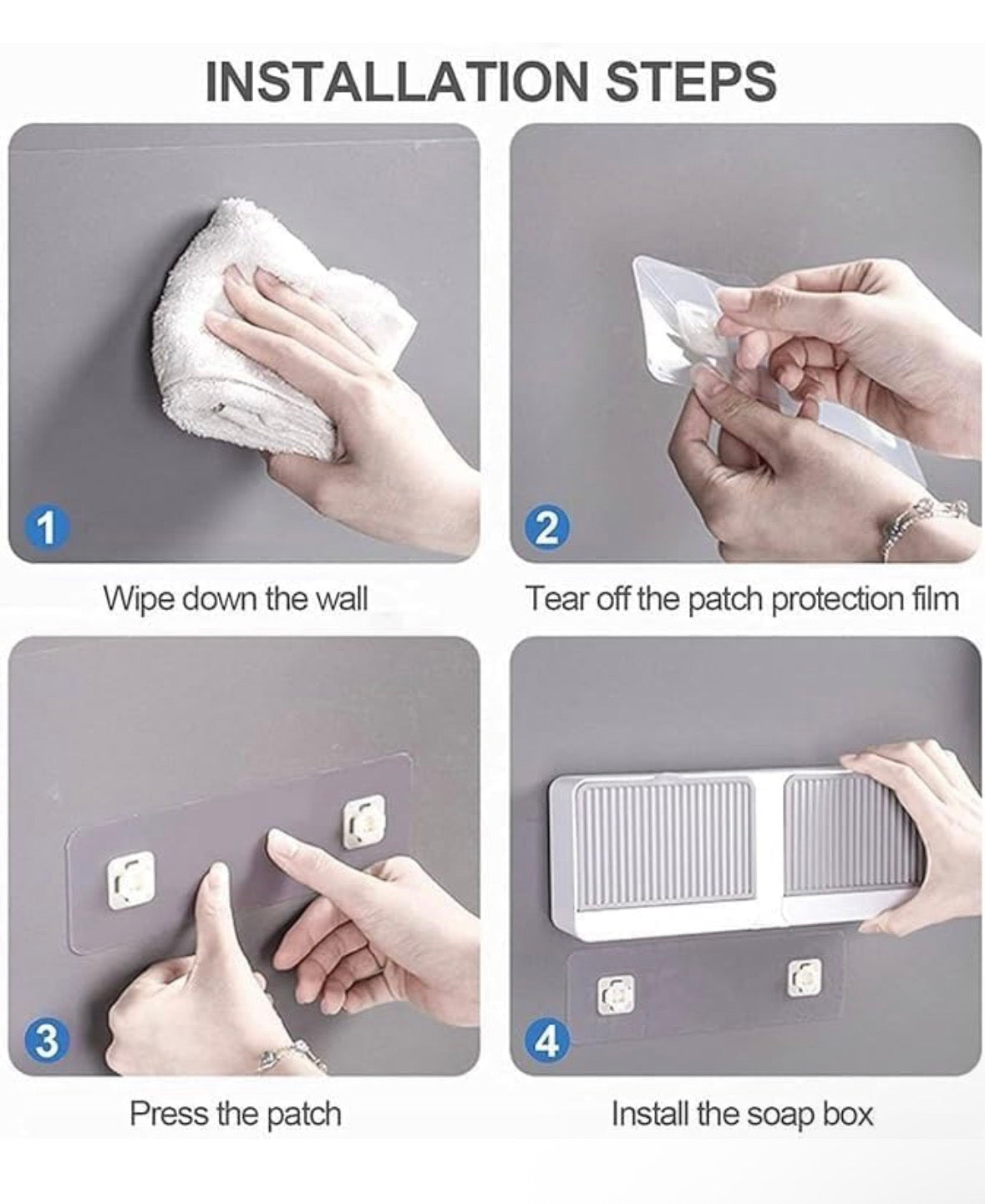 INSTALLATION STEPS

1

Wipe down the wall

2

Tear off the patch protection film

3

Press the patch

4

Install the soap box