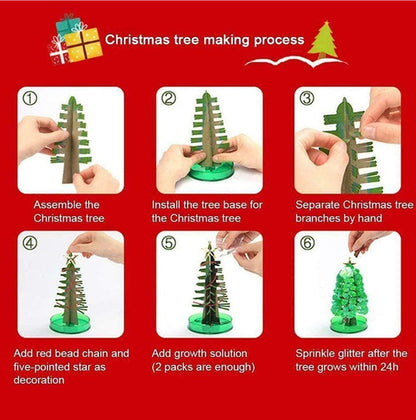 Christmas tree making process

①

Assemble the Christmas tree

②

Install the tree base for the Christmas tree

③

Separate Christmas tree branches by hand

④

Add red bead chain and five-pointed star as decoration

⑤

Add growth solution (2 packs are enough)

⑥

Sprinkle glitter after the tree grows within 24h