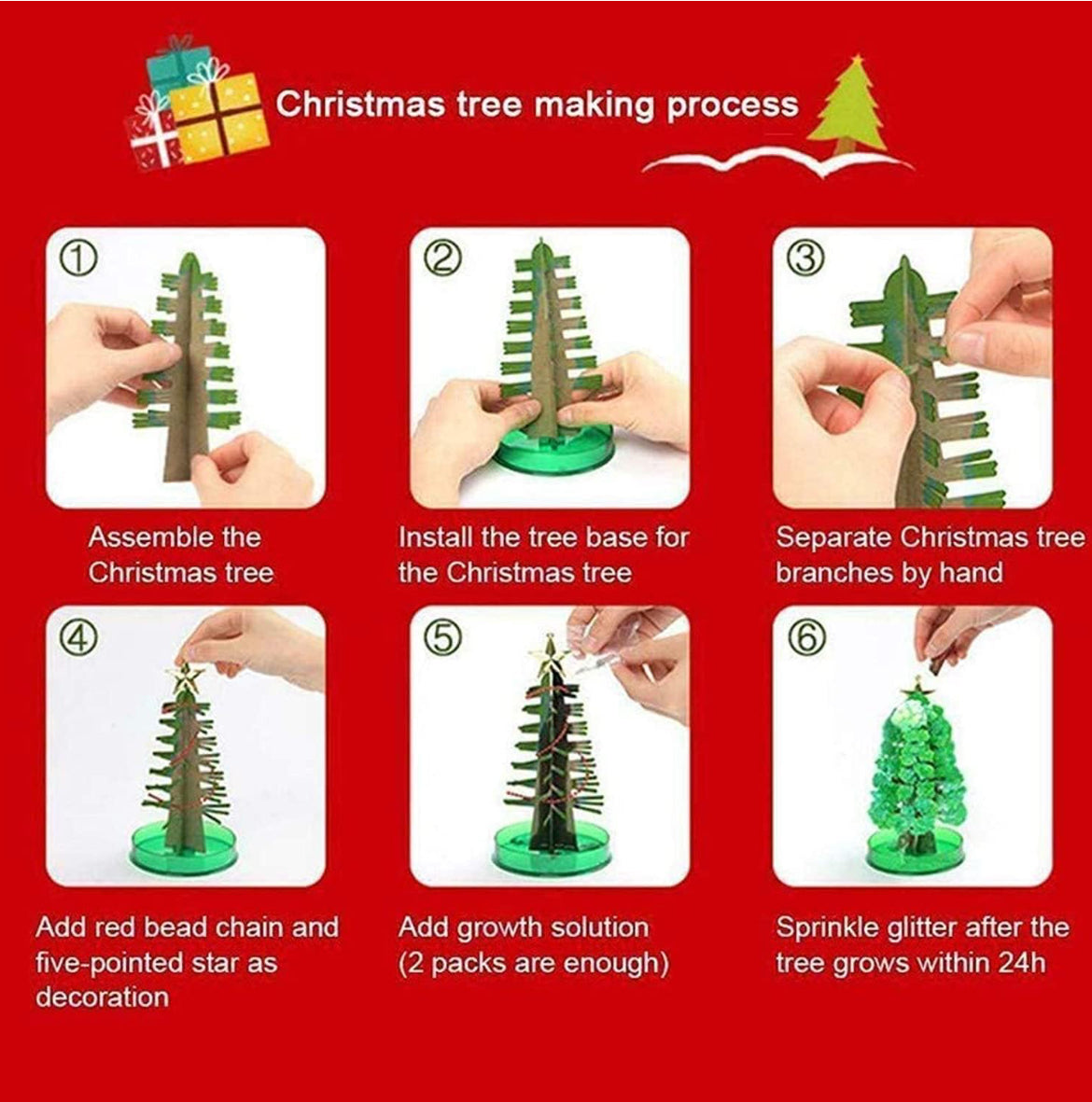 Christmas tree making process

①

Assemble the Christmas tree

②

Install the tree base for the Christmas tree

③

Separate Christmas tree branches by hand

④

Add red bead chain and five-pointed star as decoration

⑤

Add growth solution (2 packs are enough)

⑥

Sprinkle glitter after the tree grows within 24h