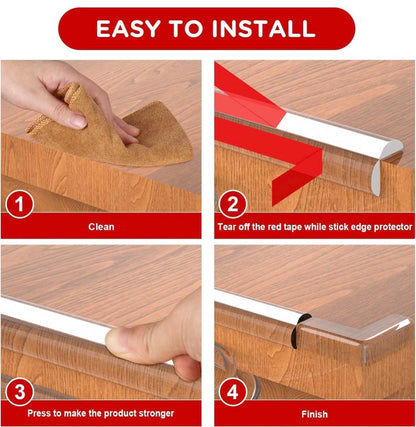 EASY TO INSTALL

1
Clean

2
Tear off the red tape while stick edge protector

3
Press to make the product stronger

4
Finish