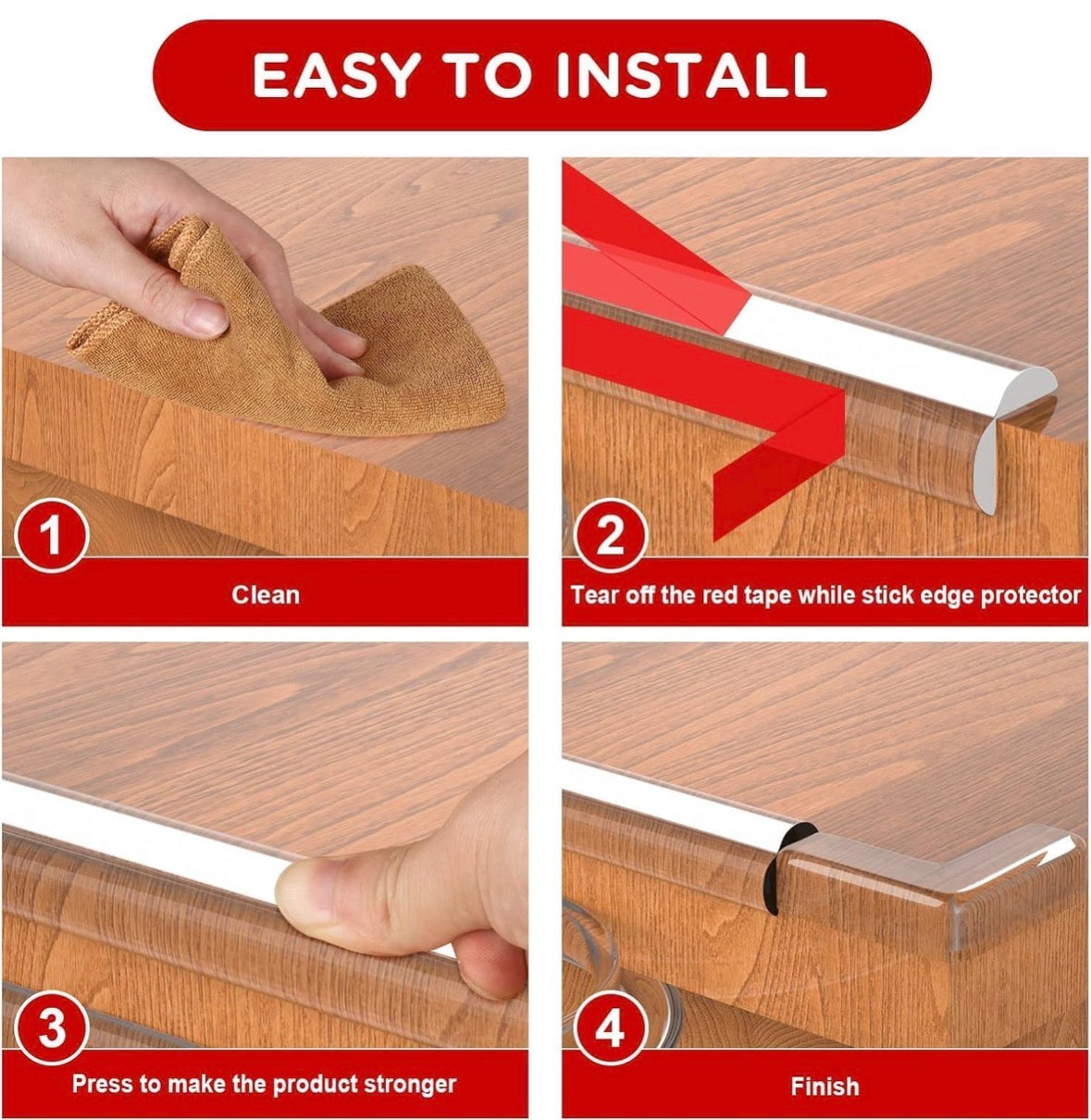 EASY TO INSTALL

1
Clean

2
Tear off the red tape while stick edge protector

3
Press to make the product stronger

4
Finish