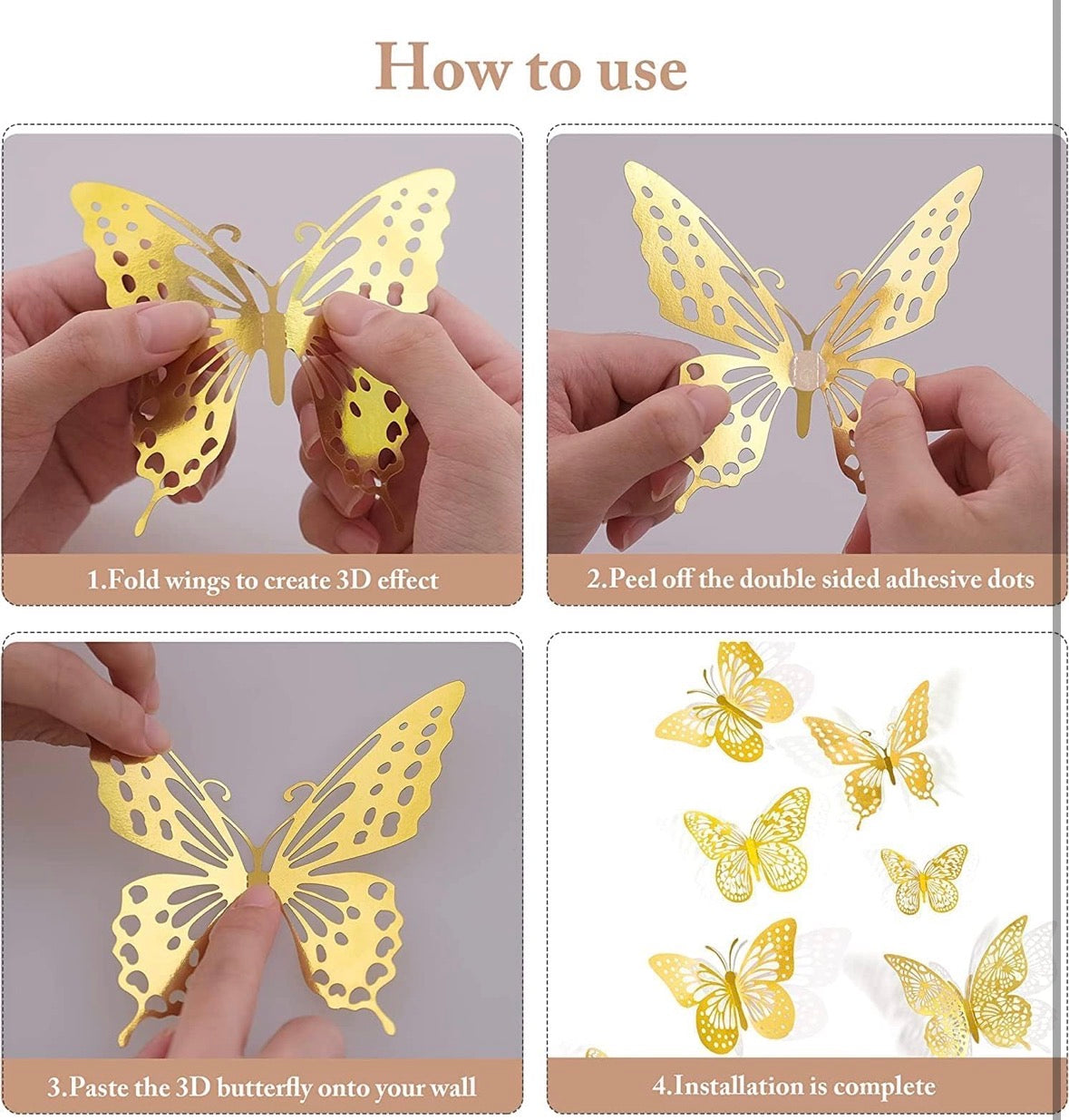 How to use

1.Fold wings to create 3D effect

2.Peel off the double sided adhesive dots

3.Paste the 3D butterfly onto your wall

4.Installation is complete