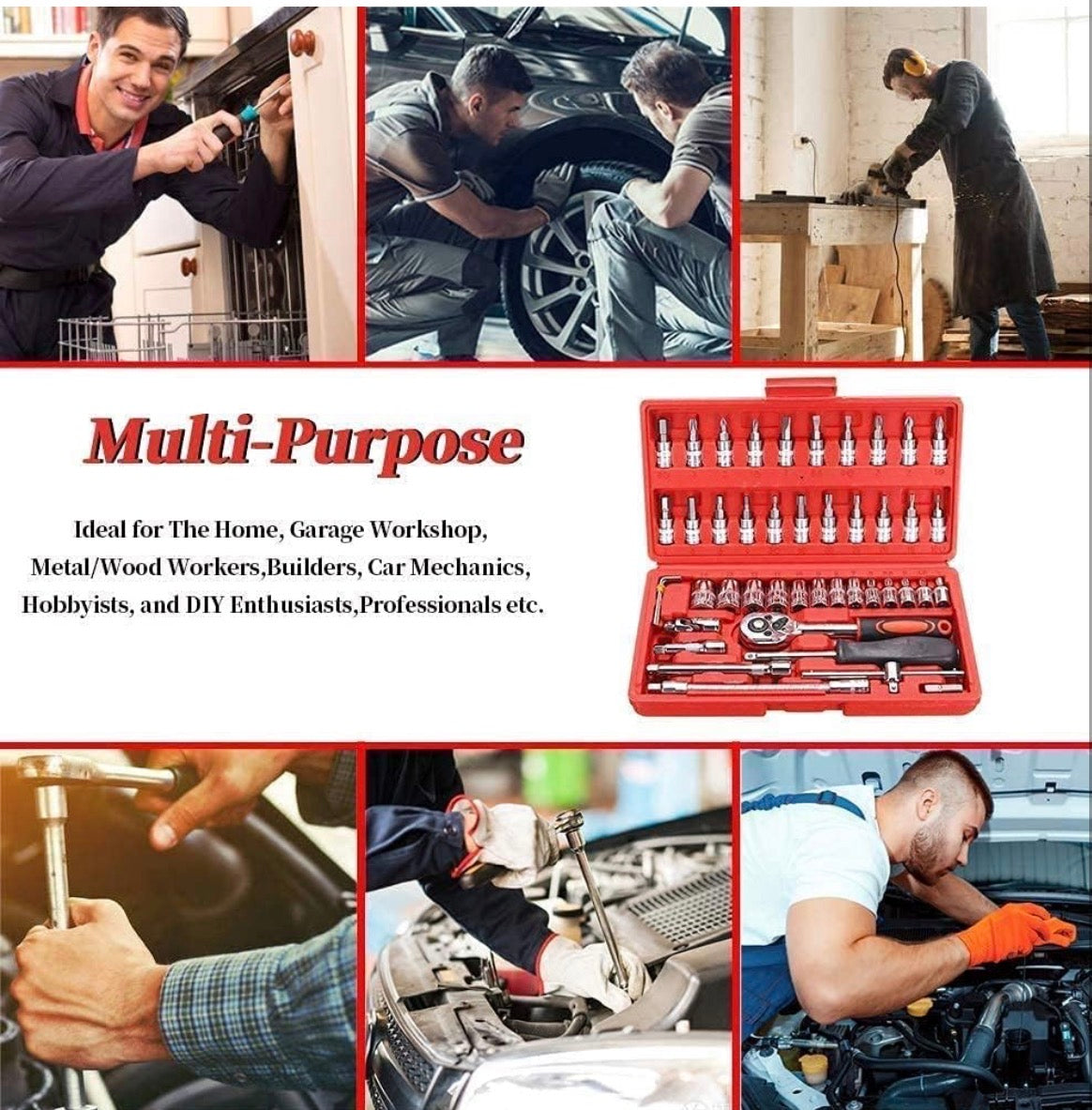 Multi-Purpose

Ideal for The Home, Garage Workshop, Metal/Wood Workers,Builders, Car Mechanics, Hobbyists, and DIY Enthusiasts,Professionals etc.