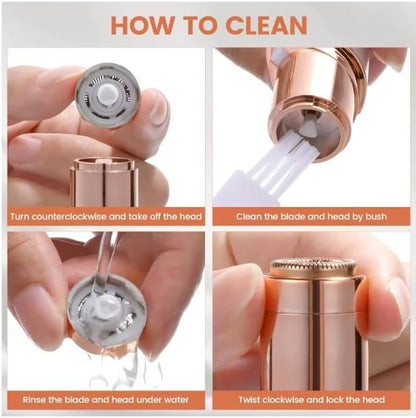 HOW TO CLEAN

Turn counterclockwise and take off the head

Clean the blade and head by bush

Rinse the blade and head under water

Twist clockwise and lock the head