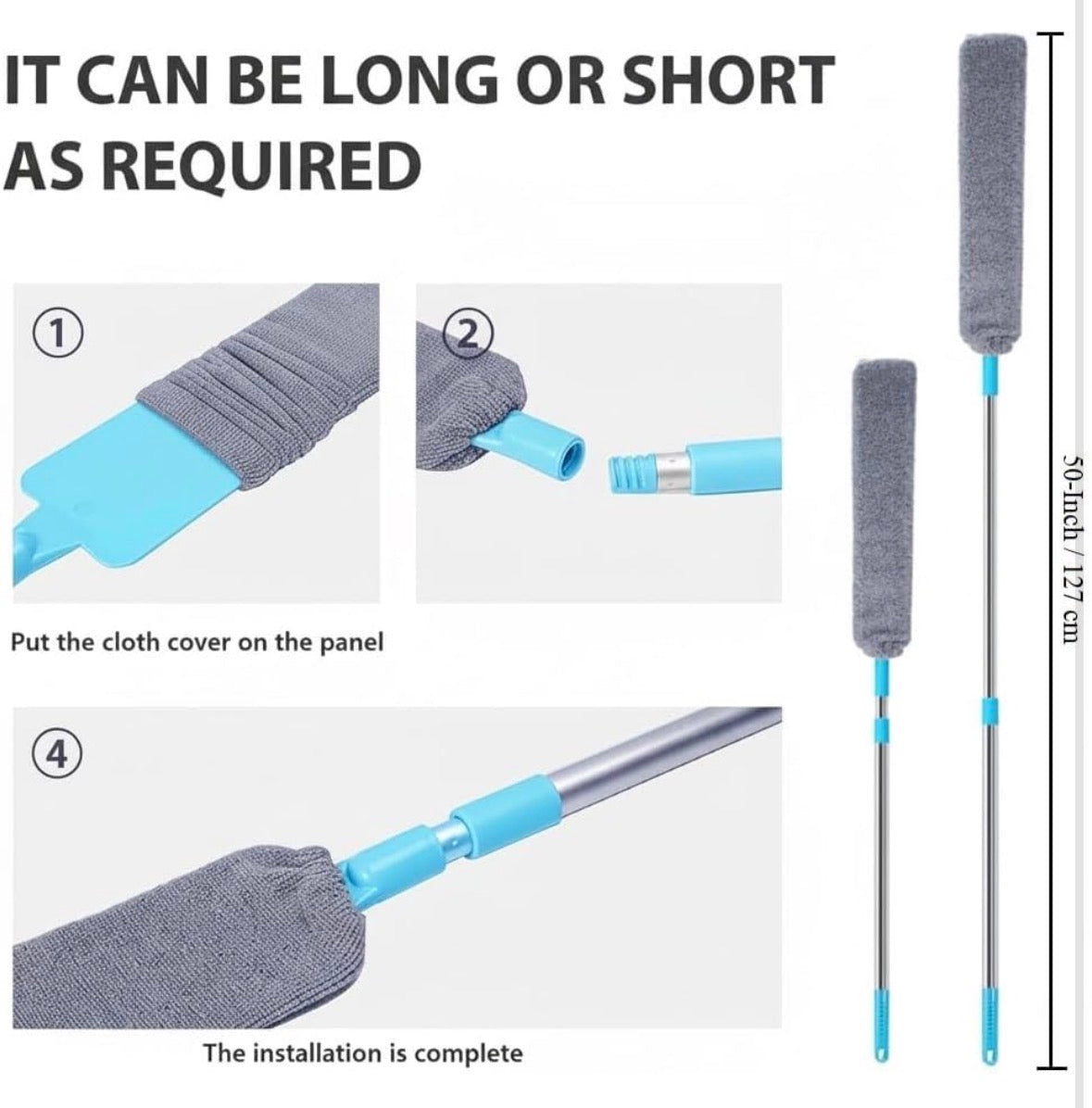 IT CAN BE LONG OR SHORT AS REQUIRED

①

②

Put the cloth cover on the panel

④

The installation is complete

50-Inch / 127 cm