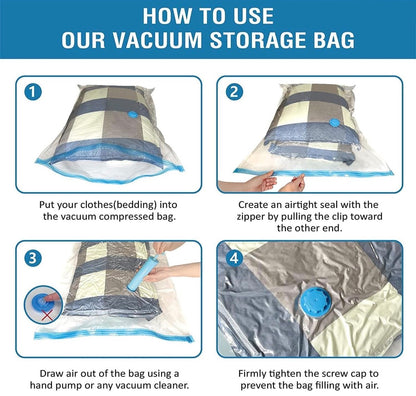 HOW TO USE
OUR VACUUM STORAGE BAG

1

Put your clothes(bedding) into the vacuum compressed bag.

2

Create an airtight seal with the zipper by pulling the clip toward the other end.

3

Draw air out of the bag using a hand pump or any vacuum cleaner.

4

Firmly tighten the screw cap to prevent the bag filling with air.