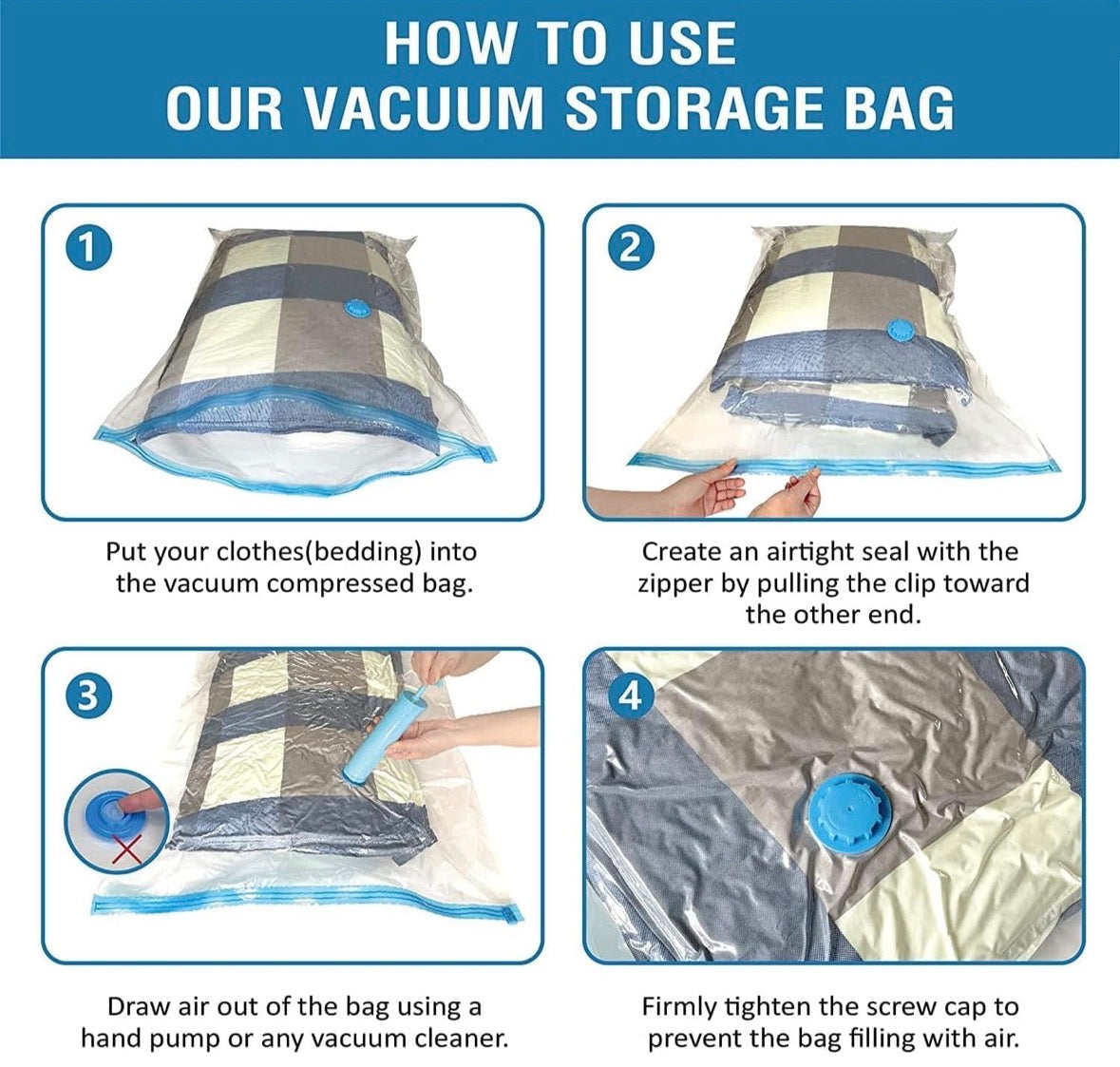 HOW TO USE
OUR VACUUM STORAGE BAG

1

Put your clothes(bedding) into the vacuum compressed bag.

2

Create an airtight seal with the zipper by pulling the clip toward the other end.

3

Draw air out of the bag using a hand pump or any vacuum cleaner.

4

Firmly tighten the screw cap to prevent the bag filling with air.