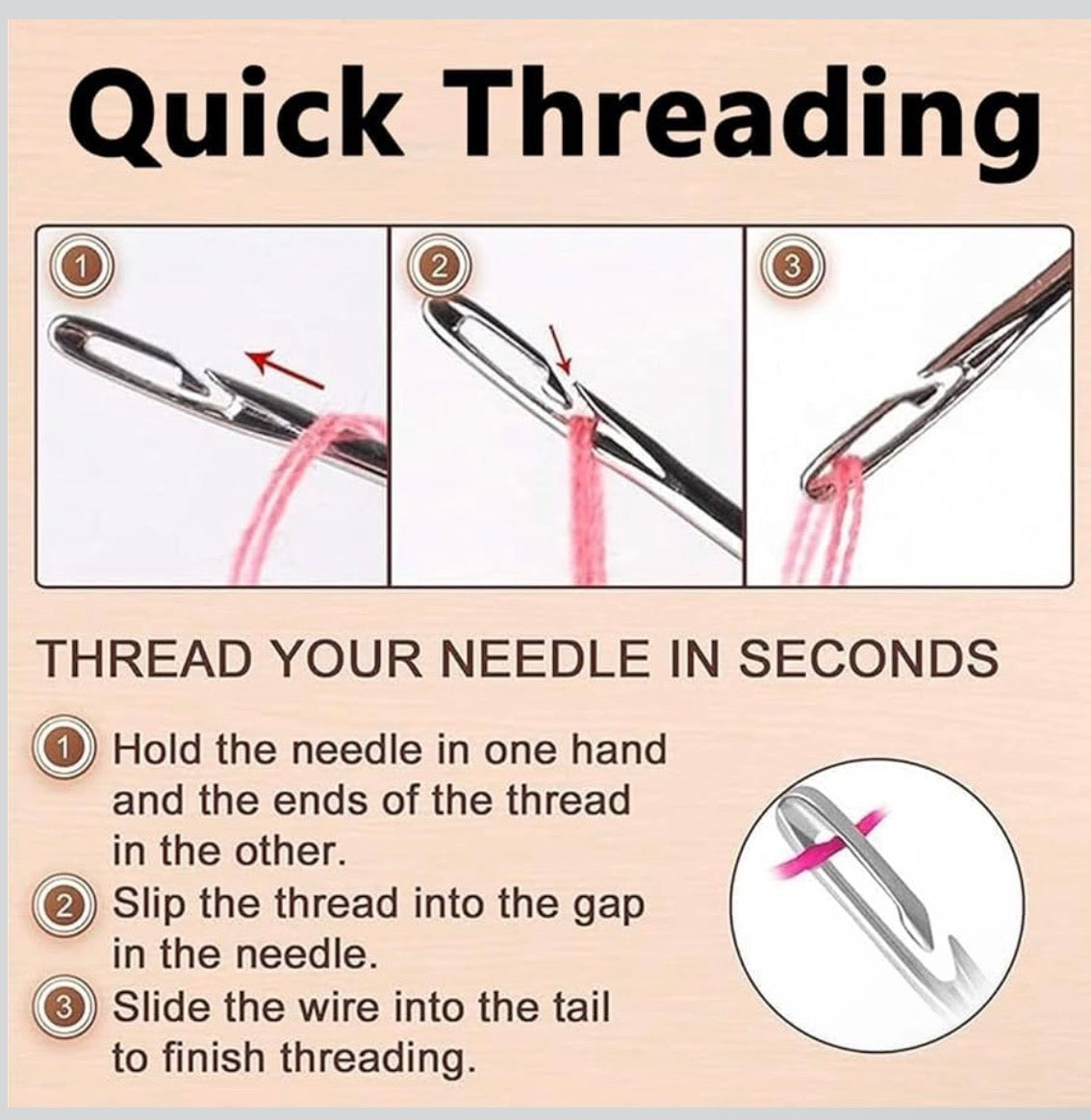 Quick Threading

1

2

3

THREAD YOUR NEEDLE IN SECONDS

1 Hold the needle in one hand and the ends of the thread in the other.

2 Slip the thread into the gap in the needle.

3 Slide the wire into the tail to finish threading.