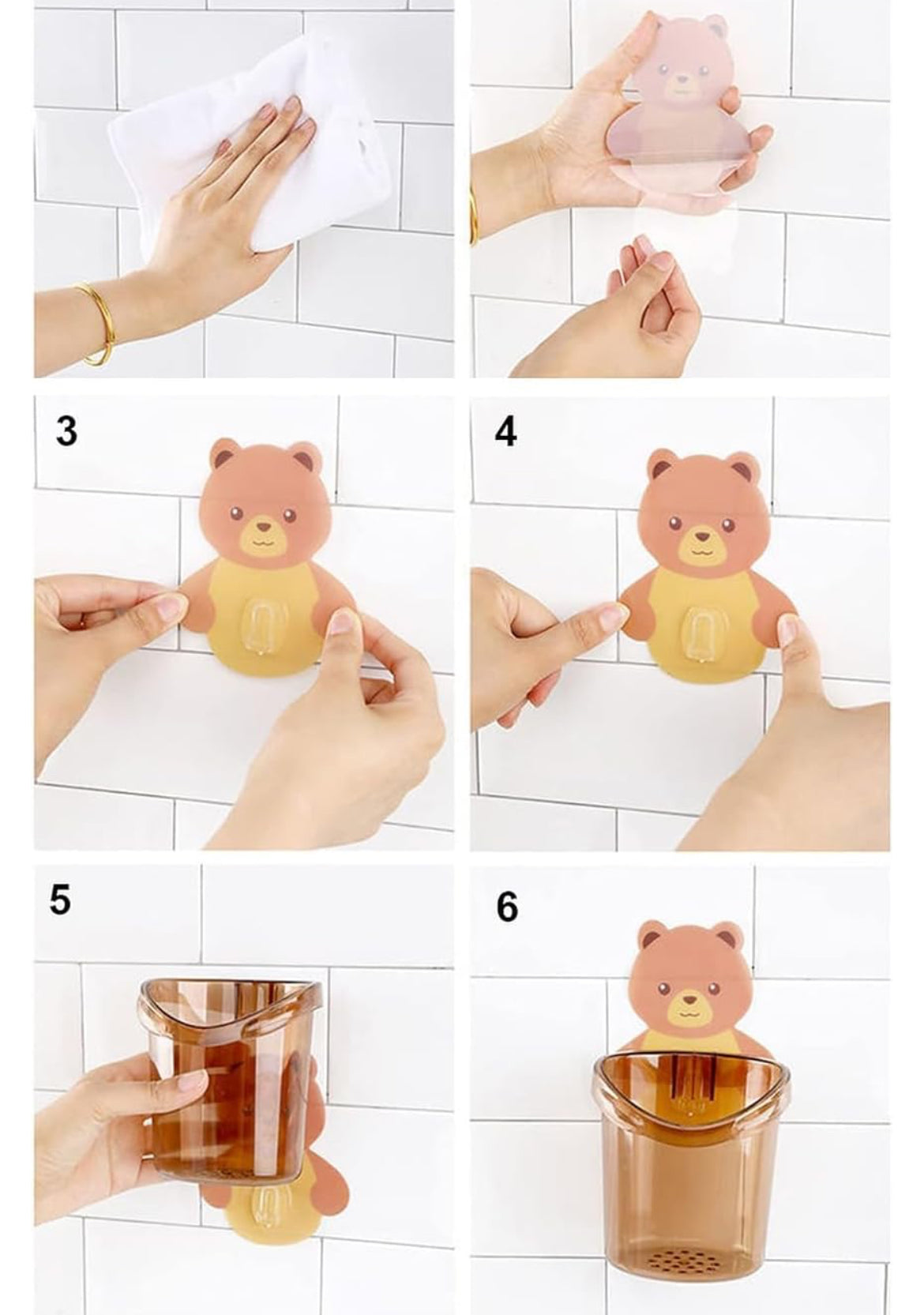 3

4

5

6