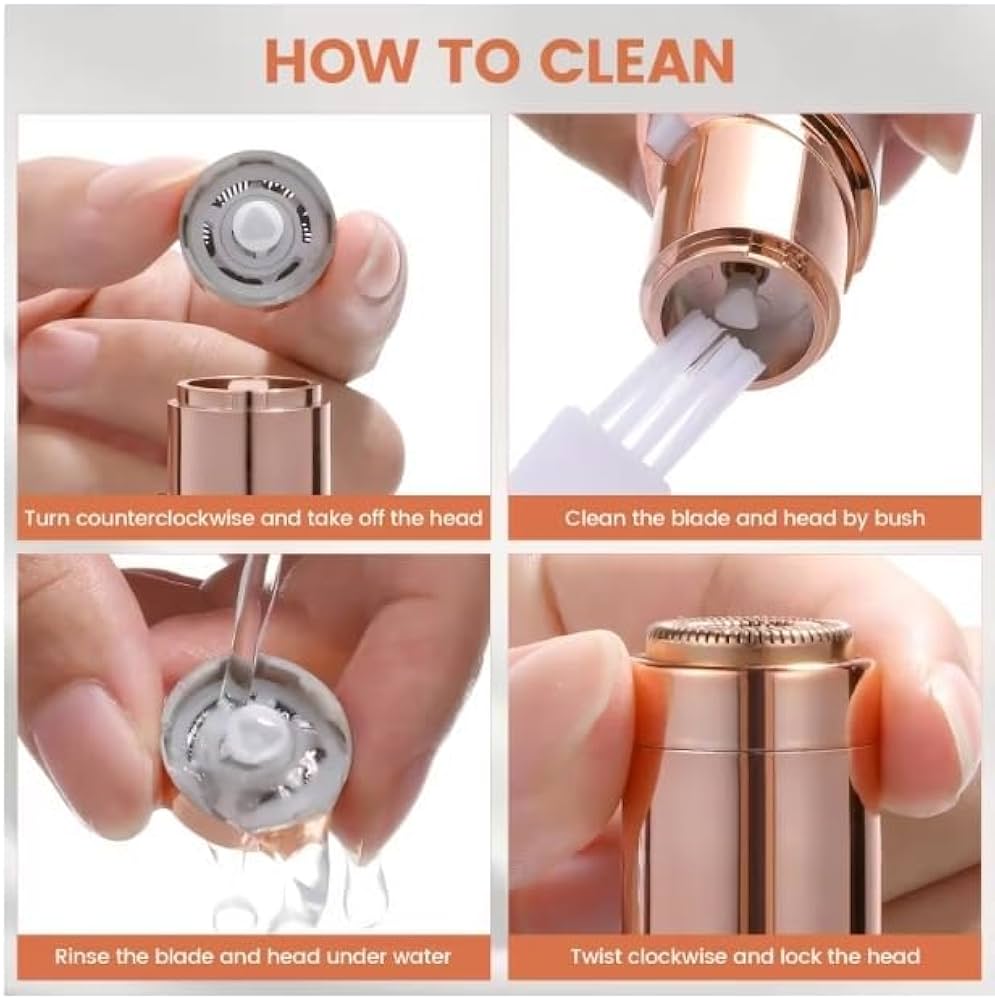 HOW TO CLEAN

Turn counterclockwise and take off the head

Clean the blade and head by bush

Rinse the blade and head under water

Twist clockwise and lock the head